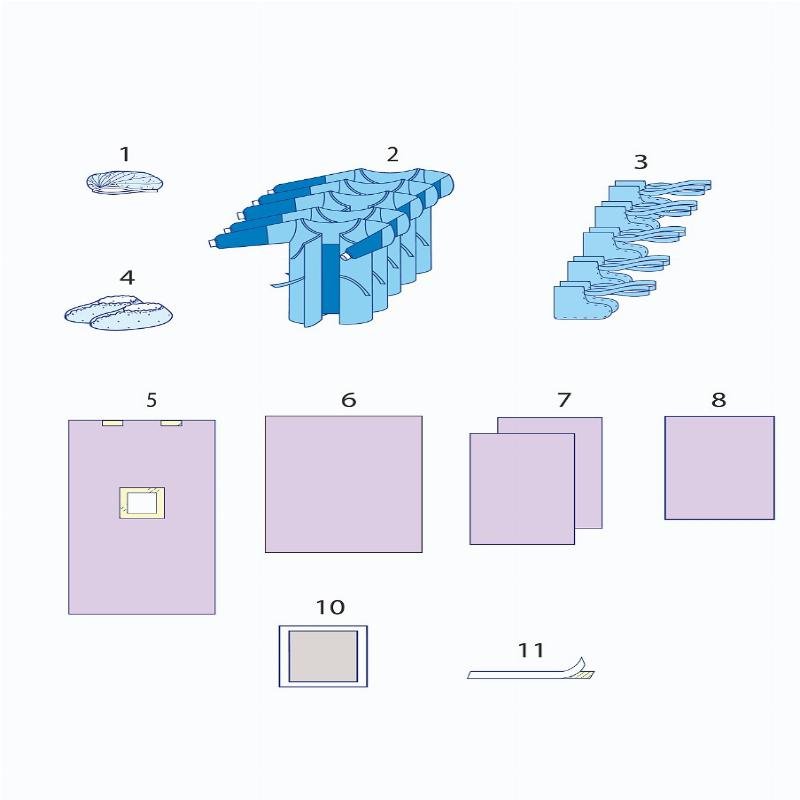 1

2

3

4

5

6

7

8

10

11